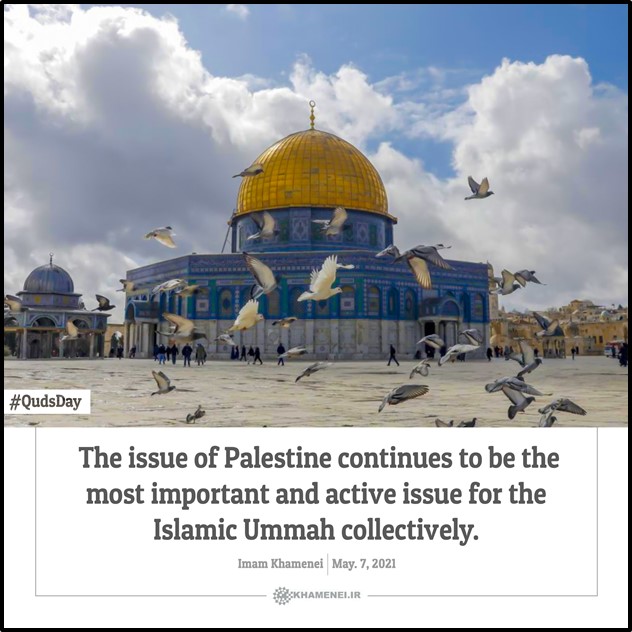 #QudsDay

The issue of Palestine continues to be the most important and active issue for the Islamic Ummah collectively.

Imam Khamenei | May. 7, 2021

KHAMENEI.IR